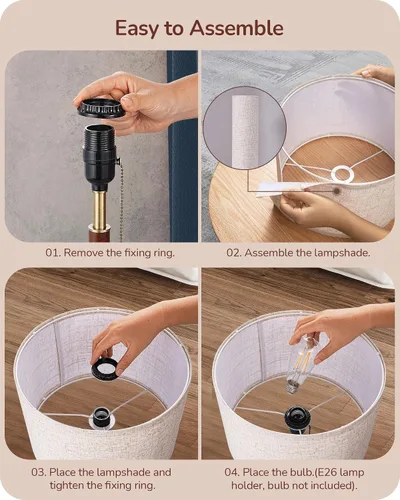 Easy to Assemble

01. Remove the fixing ring.

02. Assemble the lampshade.

03. Place the lampshade and tighten the fixing ring.

04. Place the bulb.(E26 lamp holder, bulb not included).