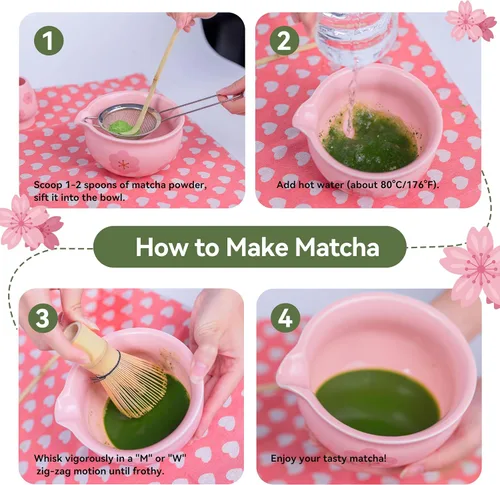 1

Scoop 1-2 spoons of matcha powder, sift it into the bowl.

2

Add hot water (about 80°C/176°F).

How to Make Matcha

3

Whisk vigorously in a "M" or "W" zig-zag motion until frothy.

4

Enjoy your tasty matcha!