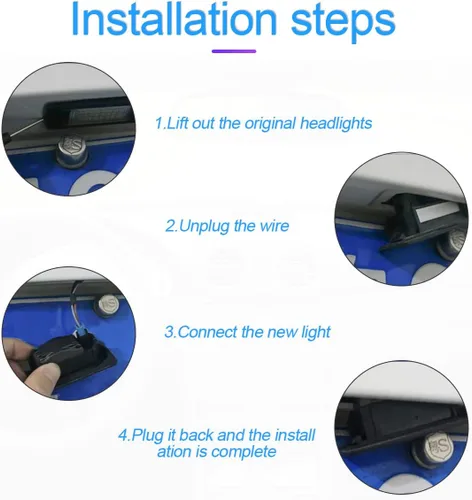 Installation steps

1.Lift out the original headlights

2.Unplug the wire

3.Connect the new light

4.Plug it back and the install ation is complete