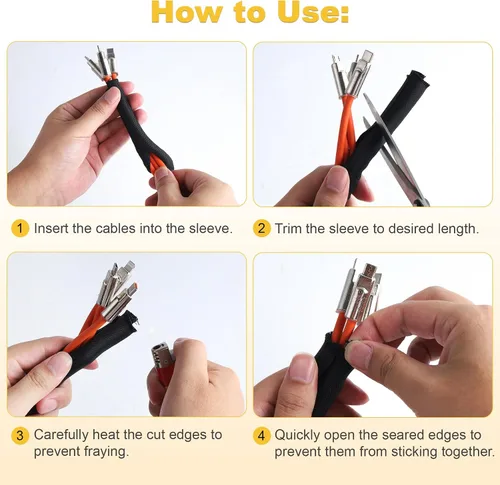 How to Use:

1 Insert the cables into the sleeve.

2 Trim the sleeve to desired length.

3 Carefully heat the cut edges to prevent fraying.

4 Quickly open the seared edges to prevent them from sticking together.