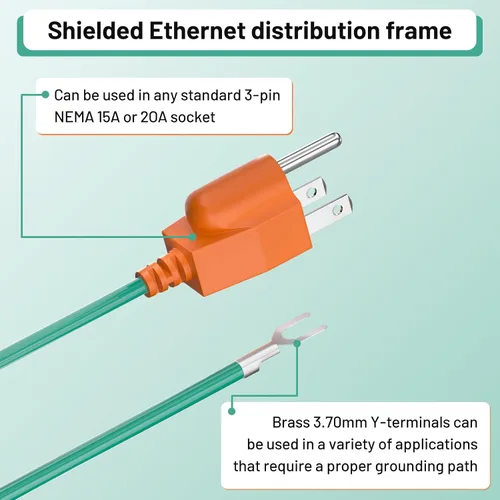 Shielded Ethernet distribution frame

Can be used in any standard 3-pin NEMA 15A or 20A socket

Brass 3.70mm Y-terminals can be used in a variety of applications that require a proper grounding path