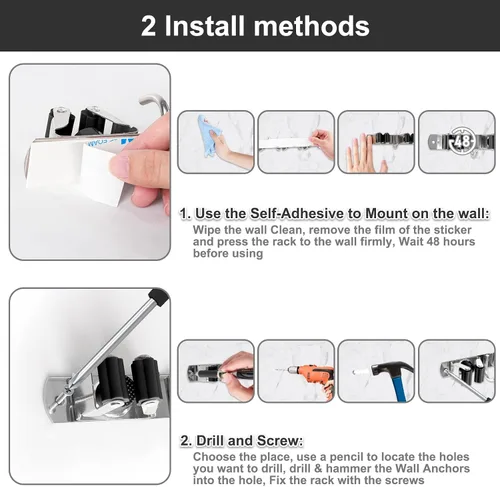 2 Install methods

48

1. Use the Self-Adhesive to Mount on the wall:

Wipe the wall Clean, remove the film of the sticker and press the rack to the wall firmly, Wait 48 hours before using

2. Drill and Screw:

Choose the place, use a pencil to locate the holes you want to drill, drill & hammer the Wall Anchors into the hole, Fix the rack with the screws