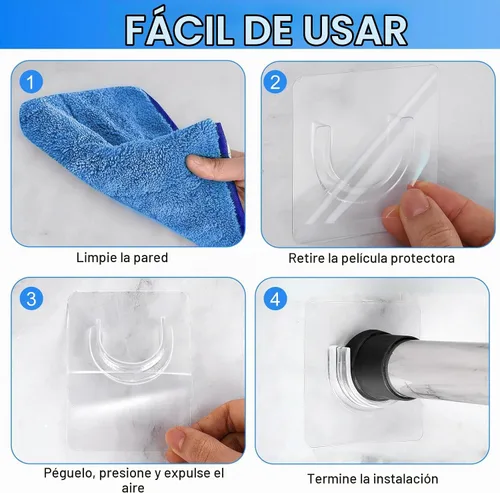 FÁCIL DE USAR

1

Limpie la pared

2

Retire la película protectora

3

Péguelo, presione y expulse el aire

4

Termine la instalación