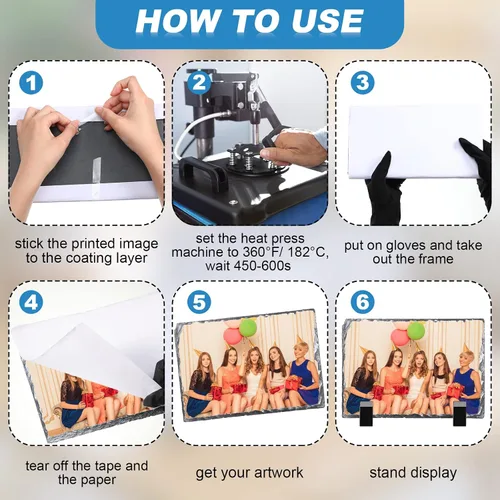 HOW TO USE

1

stick the printed image to the coating layer

2

set the heat press machine to 360°F/ 182°C, wait 450-600s

3

put on gloves and take out the frame

4

tear off the tape and the paper

5

get your artwork

6

stand display