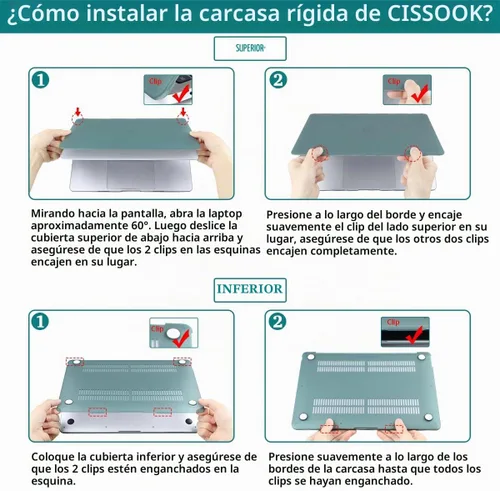 ¿Cómo instalar la carcasa rígida de CISSOOK?

SUPERIOR

1

Clip

Mirando hacia la pantalla, abra la laptop aproximadamente 60°. Luego deslice la cubierta superior de abajo hacia arriba y asegúrese de que los 2 clips en las esquinas encajen en su lugar.

2

Clip

Presione a lo largo del borde y encaje suavemente el clip del lado superior en su lugar, asegúrese de que los otros dos clips encajen completamente.

INFERIOR

1

Clip

Coloque la cubierta inferior y asegúrese de que los 2 clips estén enganchados en la esquina.

2

Clip

Presione suavemente a lo largo de los bordes de la carcasa hasta que todos los clips se hayan enganchado.