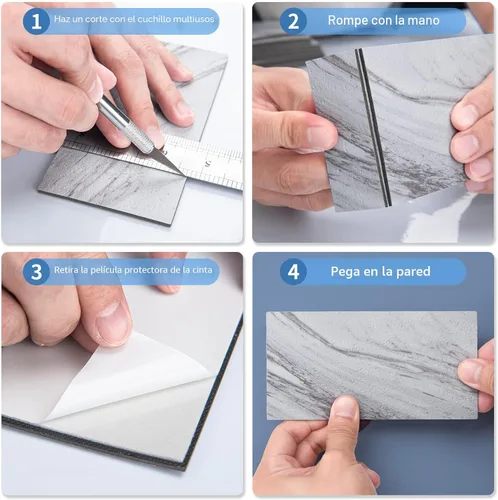 1 Haz un corte con el cuchillo multiusos

2 Rompe con la mano

3 Retira la película protectora de la cinta

4 Pega en la pared