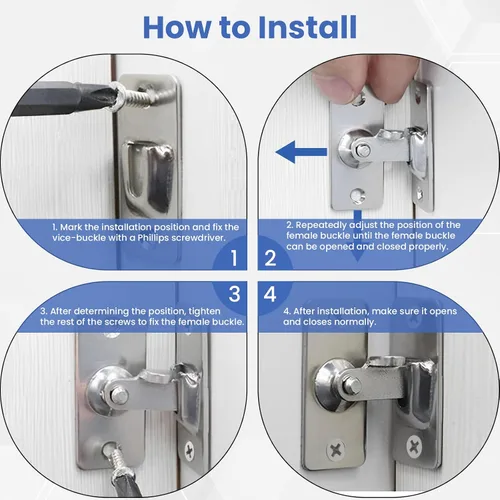 How to Install

1. Mark the installation position and fix the vice-buckle with a Phillips screwdriver.

1

2. Repeatedly adjust the position of the female buckle until the female buckle can be opened and closed properly.

2

3

3. After determining the position, tighten the rest of the screws to fix the female buckle.

4

4. After installation, make sure it opens and closes normally.