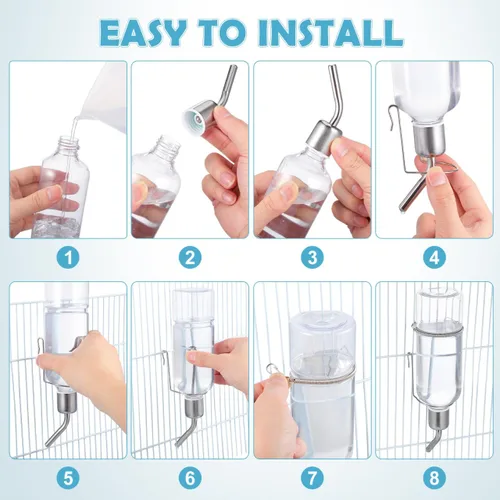 EASY TO INSTALL

1

2

3

4

5

6

7

8