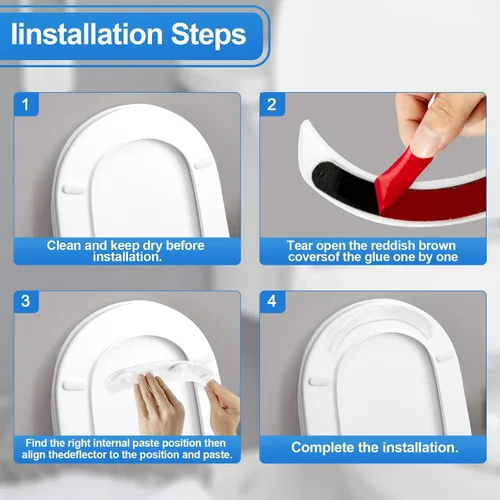 Iinstallation Steps

1

Clean and keep dry before installation.

2

Tear open the reddish brown coversof the glue one by one

3

Find the right internal paste position then align thedeflector to the position and paste.

4

Complete the installation.