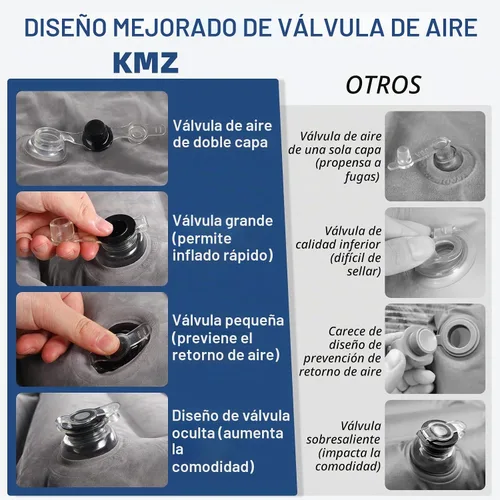 DISEÑO MEJORADO DE VÁLVULA DE AIRE

KMZ

Válvula de aire de doble capa

Válvula grande (permite inflado rápido)

Válvula pequeña (previene el retorno de aire)

Diseño de válvula oculta (aumenta la comodidad)

OTROS

Válvula de aire de una sola capa (propensa a fugas)

Válvula de calidad inferior (difícil de sellar)

Carece de diseño de prevención de retorno de aire

Válvula sobresaliente (impacta la comodidad)