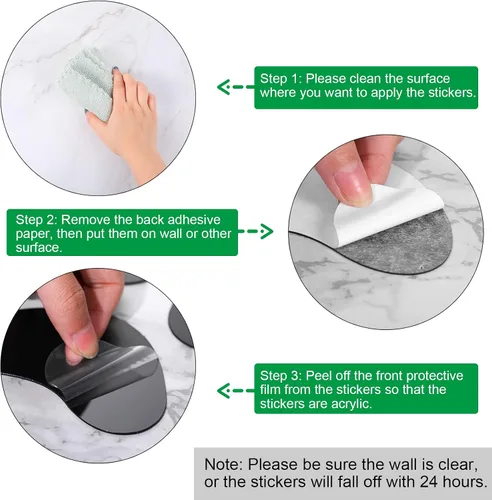 Step 1: Please clean the surface where you want to apply the stickers.

Step 2: Remove the back adhesive paper, then put them on wall or other surface.

Step 3: Peel off the front protective film from the stickers so that the stickers are acrylic.

Note: Please be sure the wall is clear, or the stickers will fall off with 24 hours.