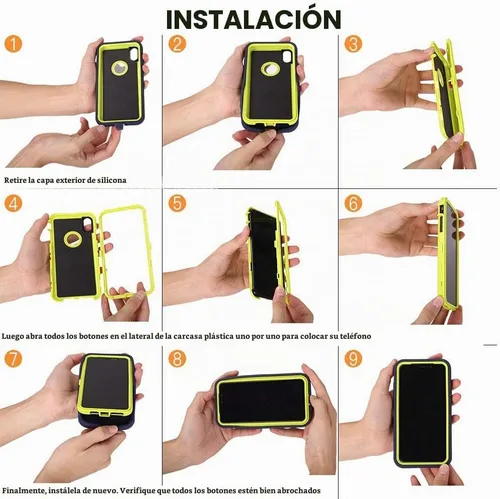 INSTALACIÓN

1

2

3

Retire la capa exterior de silicona

4

5

6

Luego abra todos los botones en el lateral de la carcasa plástica uno por uno para colocar su teléfono

7

8

9

Finalmente, instálela de nuevo. Verifique que todos los botones estén bien abrochados