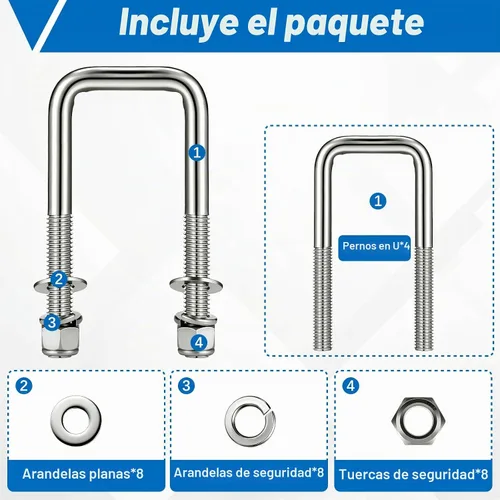 Incluye el paquete

1

2

3

4

1

Pernos en U*4

2

Arandelas planas*8

3

Arandelas de seguridad*8

4

Tuercas de seguridad*8