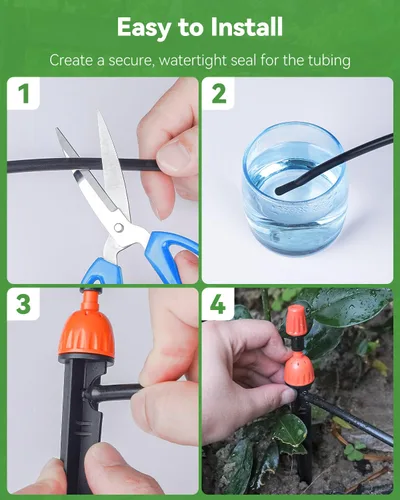 Easy to Install

Create a secure, watertight seal for the tubing

1

2

3

4