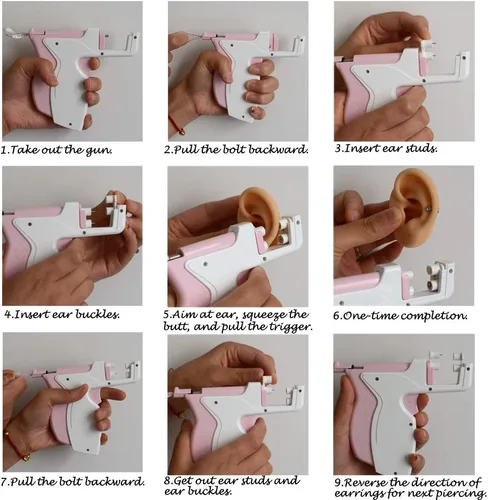 1.Take out the gun.

2.Pull the bolt backward.

3.Insert ear studs.

4.Insert ear buckles.

5.Aim at ear, squeeze the butt, and pull the trigger.

6.One-time completion.

7.Pull the bolt backward.

8.Get out ear studs and ear buckles.

9.Reverse the direction of earrings for next piercing.