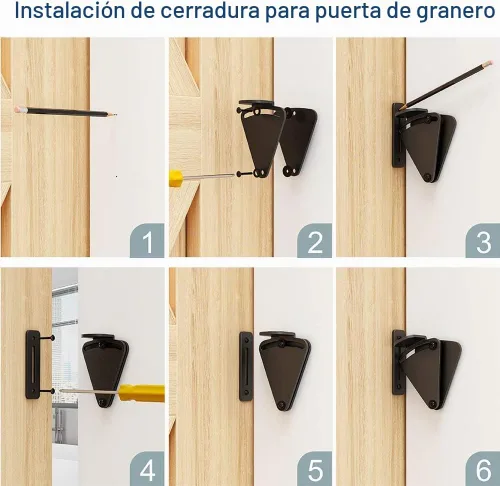 Instalación de cerradura para puerta de granero

1

2

3

4

5

6