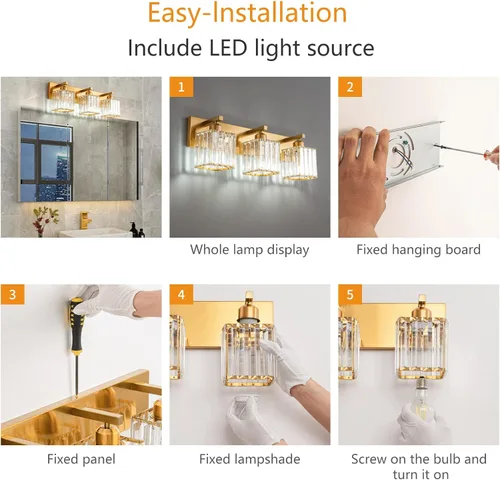 Easy-Installation

Include LED light source

1

Whole lamp display

2

Fixed hanging board

3

Fixed panel

4

Fixed lampshade

5

Screw on the bulb and turn it on