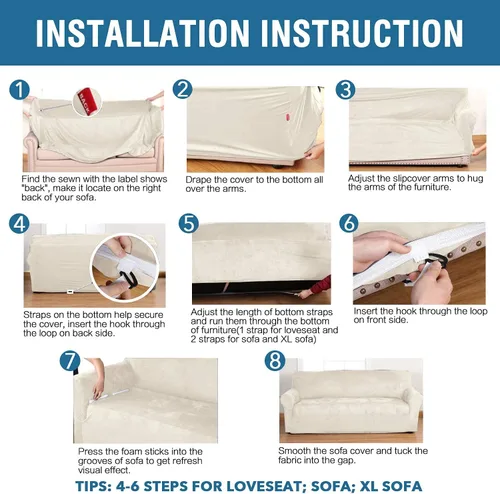 INSTALLATION INSTRUCTION

1
BACK
Find the sewn with the label shows "back", make it locate on the right back of your sofa.

2
Drape the cover to the bottom all over the arms.

3
Adjust the slipcover arms to hug the arms of the furniture.

4
Straps on the bottom help secure the cover, insert the hook through the loop on back side.

5
Adjust the length of bottom straps and run them through the bottom of furniture(1 strap for loveseat and 2 straps for sofa and XL sofa)

6
Insert the hook through the loop on front side.

7
Press the foam sticks into the grooves of sofa to get refresh visual effect.

8
Smooth the sofa cover and tuck the fabric into the gap.

TIPS: 4-6 STEPS FOR LOVESEAT; SOFA; XL SOFA