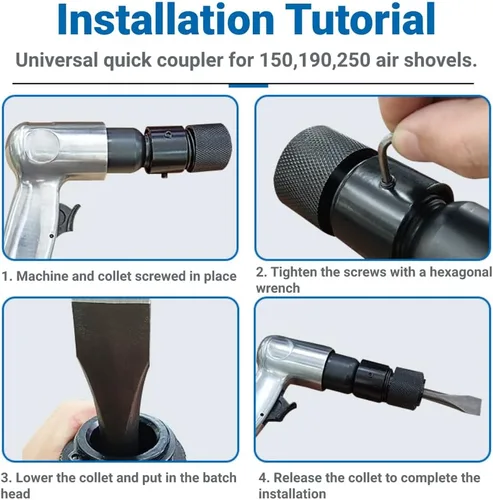 Installation Tutorial

Universal quick coupler for 150,190,250 air shovels.

1. Machine and collet screwed in place

2. Tighten the screws with a hexagonal wrench

3. Lower the collet and put in the batch head

4. Release the collet to complete the installation