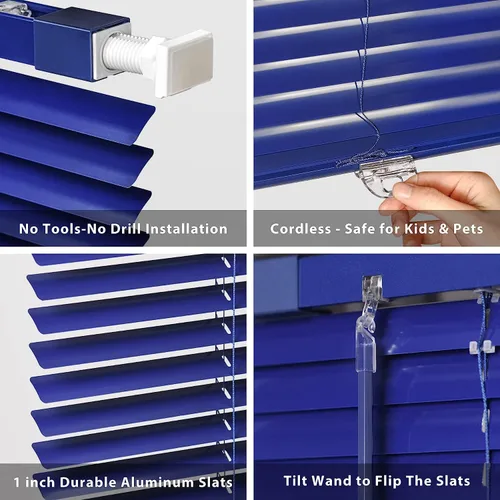 No Tools-No Drill Installation

Cordless - Safe for Kids & Pets

1 inch Durable Aluminum Slats

Tilt Wand to Flip The Slats