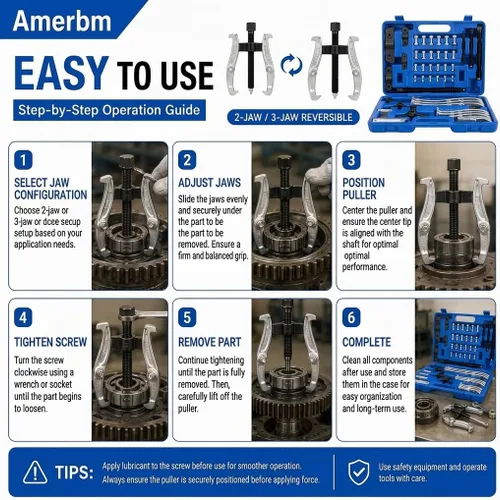 Amerbm

EASY TO USE

Step-by-Step Operation Guide

2-JAW / 3-JAW REVERSIBLE

1
SELECT JAW CONFIGURATION
Choose 2-jaw or 3-jaw or dcee secup setup based on your application needs.

2
ADJUST JAWS
Slide the jaws evenly and securely under the part to be the part to be removed. Ensure a firm and balanced grip.

3
POSITION PULLER
Center the puller and ensure the center tip is aligned with the shaft for optimal optimal performance.

4
TIGHTEN SCREW
Turn the screw clockwise using a wrench or socket until the part begins to loosen.

5
REMOVE PART
Continue tightening until the part is fully removed. Then, carefully lift off the puller.

6
COMPLETE
Clean all components after use and store them in the case for easy organization and long-term use.

TIPS: Apply lubricant to the screw before use for smoother operation. Always ensure the puller is securely positioned before applying force.

Use safety equipment and operate tools with care.