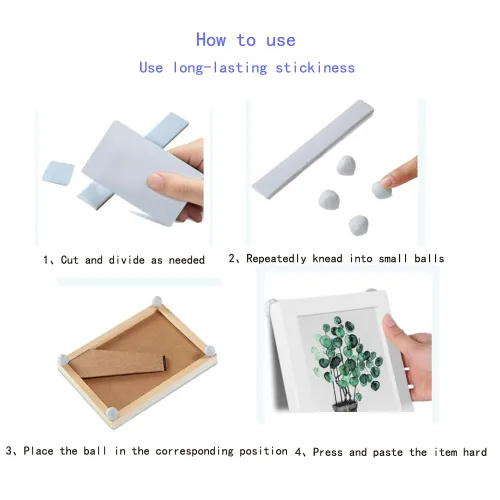 How to use

Use long-lasting stickiness

1、Cut and divide as needed

2、Repeatedly knead into small balls

3、Place the ball in the corresponding position

4、Press and paste the item hard