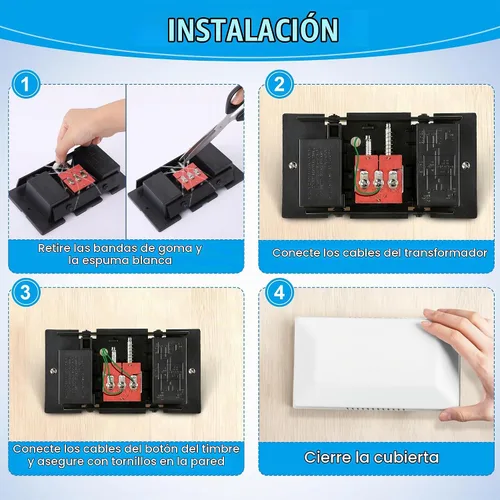 INSTALACIÓN

1

Retire las bandas de goma y la espuma blanca

2

Conecte los cables del transformador

3

Conecte los cables del botón del timbre y asegure con tornillos en la pared

4

Cierre la cubierta