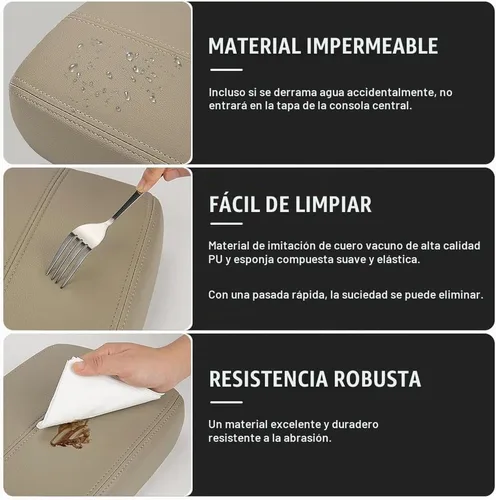 MATERIAL IMPERMEABLE

Incluso si se derrama agua accidentalmente, no entrará en la tapa de la consola central.

FÁCIL DE LIMPIAR

Material de imitación de cuero vacuno de alta calidad PU y esponja compuesta suave y elástica.

Con una pasada rápida, la suciedad se puede eliminar.

RESISTENCIA ROBUSTA

Un material excelente y duradero resistente a la abrasión.