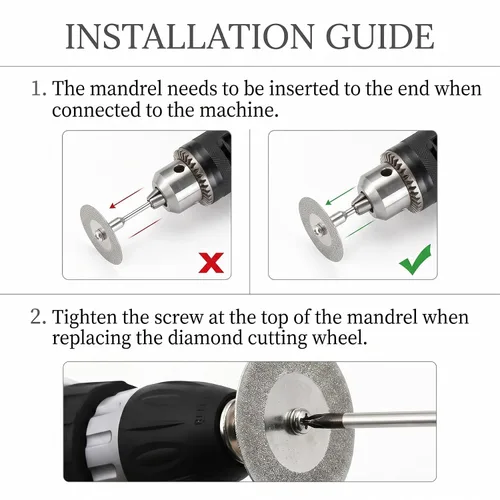 INSTALLATION GUIDE

1. The mandrel needs to be inserted to the end when connected to the machine.

2. Tighten the screw at the top of the mandrel when replacing the diamond cutting wheel.