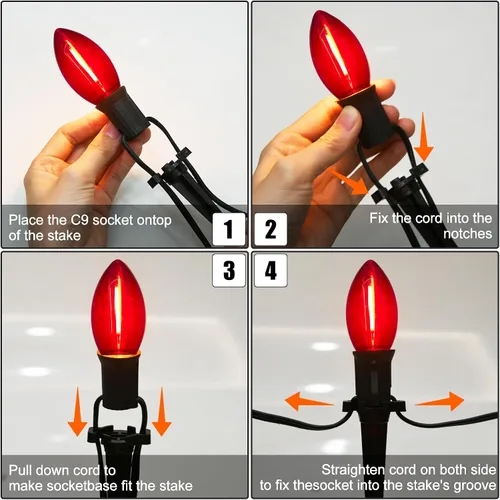 Place the C9 socket ontop of the stake

1

2

Fix the cord into the notches

3

4

Pull down cord to make socketbase fit the stake

Straighten cord on both side to fix thesocket into the stake's groove