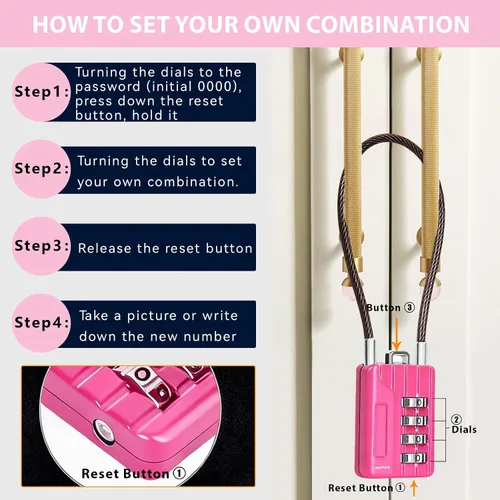 HOW TO SET YOUR OWN COMBINATION

Step1: Turning the dials to the password (initial 0000), press down the reset button, hold it

Step2: Turning the dials to set your own combination.

Step3: Release the reset button

Step4: Take a picture or write down the new number

Reset Button ①

Button ③

② Dials

Reset Button ①