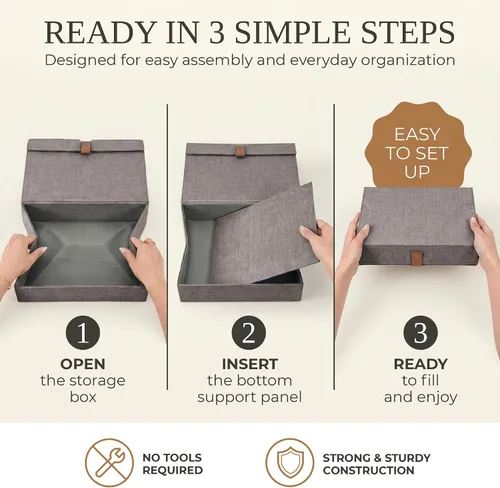 READY IN 3 SIMPLE STEPS

Designed for easy assembly and everyday organization

EASY TO SET UP

1
OPEN
the storage box

2
INSERT
the bottom support panel

3
READY
to fill and enjoy

NO TOOLS REQUIRED

STRONG & STURDY CONSTRUCTION