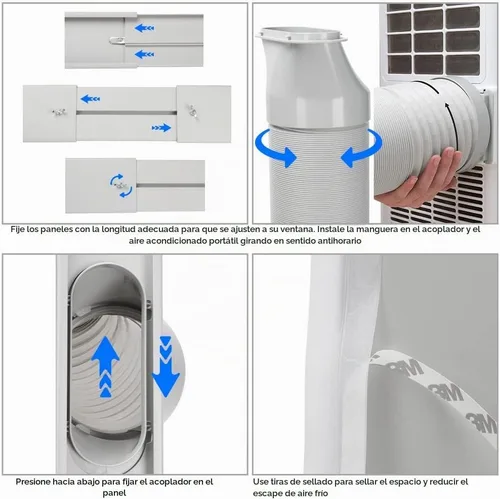 Fije los paneles con la longitud adecuada para que se ajusten a su ventana. Instale la manguera en el acoplador y el aire acondicionado portátil girando en sentido antihorario

Presione hacia abajo para fijar el acoplador en el panel

Use tiras de sellado para sellar el espacio y reducir el escape de aire frío