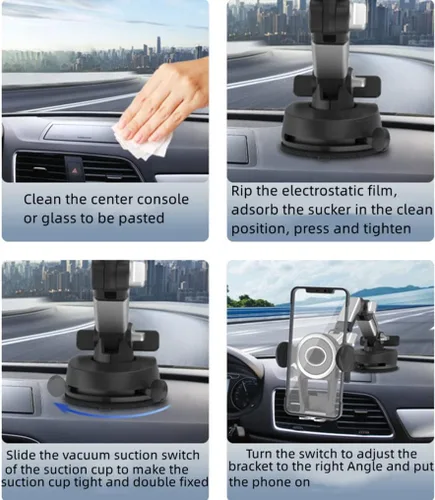 Clean the center console or glass to be pasted

Rip the electrostatic film, adsorb the sucker in the clean position, press and tighten

Slide the vacuum suction switch of the suction cup to make the suction cup tight and double fixed

Turn the switch to adjust the bracket to the right Angle and put the phone on