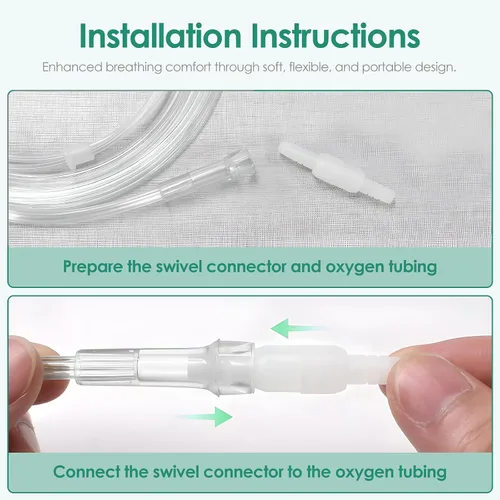 Installation Instructions

Enhanced breathing comfort through soft, flexible, and portable design.

Prepare the swivel connector and oxygen tubing

Connect the swivel connector to the oxygen tubing