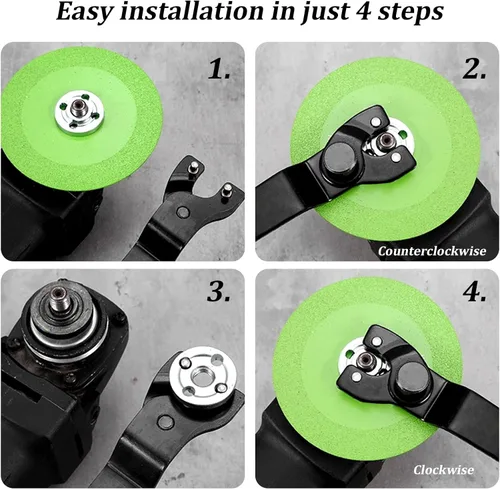 Easy installation in just 4 steps

1.

2.

Counterclockwise

3.

4.

Clockwise