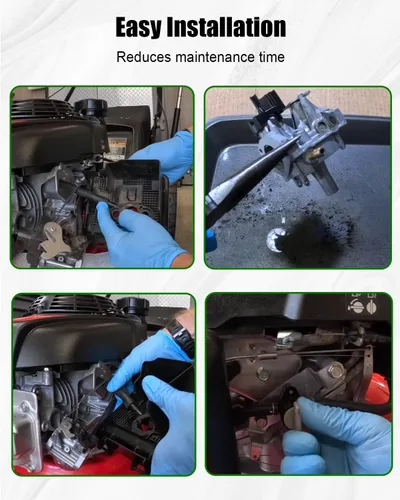 Easy Installation

Reduces maintenance time