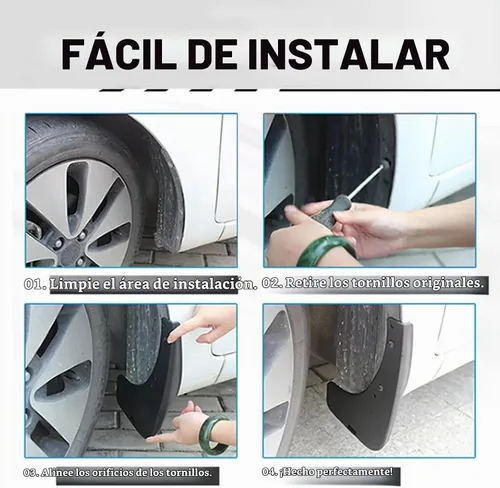 FÁCIL DE INSTALAR

01. Limpie el área de instalación.

02. Retire los tornillos originales.

03. Alinee los orificios de los tornillos.

04. ¡Hecho perfectamente!