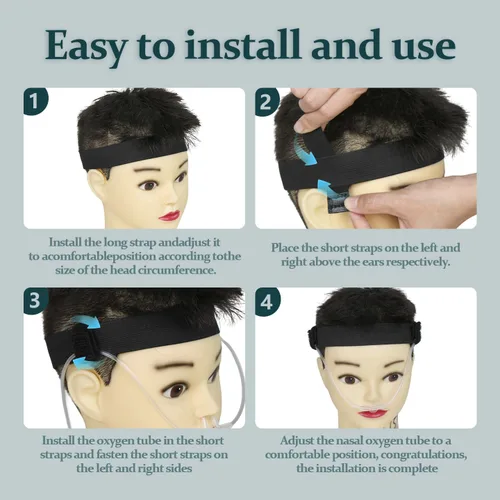 Easy to install and use

1

Install the long strap andadjust it to acomfortableposition according tothe size of the head circumference.

2

Place the short straps on the left and right above the ears respectively.

3

Install the oxygen tube in the short straps and fasten the short straps on the left and right sides

4

Adjust the nasal oxygen tube to a comfortable position, congratulations, the installation is complete