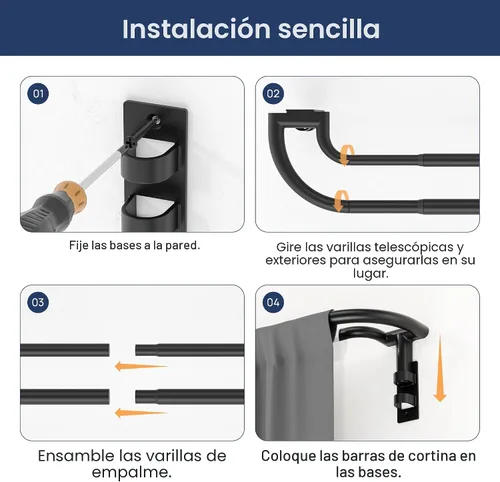 Instalación sencilla

01

Fije las bases a la pared.

02

Gire las varillas telescópicas y exteriores para asegurarlas en su lugar.

03

Ensamble las varillas de empalme.

04

Coloque las barras de cortina en las bases.