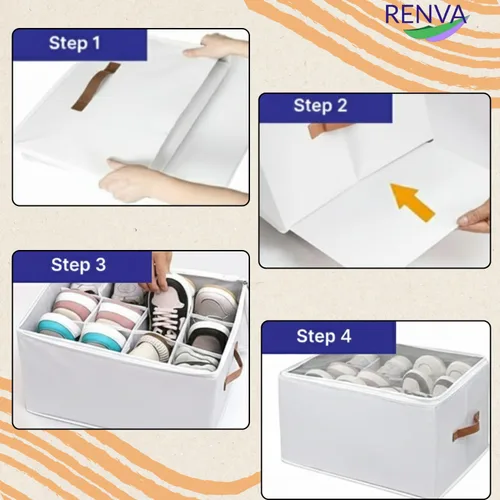 RENVA

Step 1

Step 2

Step 3

Step 4