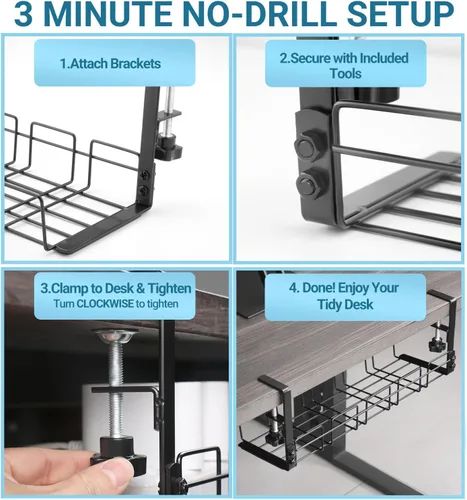 3 MINUTE NO-DRILL SETUP

1.Attach Brackets

2.Secure with Included Tools

3.Clamp to Desk & Tighten
Turn CLOCKWISE to tighten

4. Done! Enjoy Your Tidy Desk