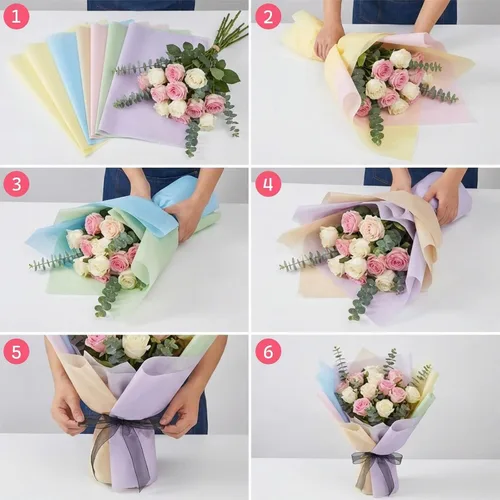 1
2
3
4
5
6