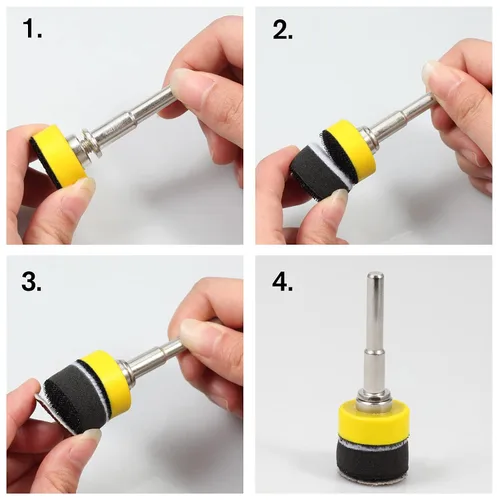 1.

2.

3.

4.