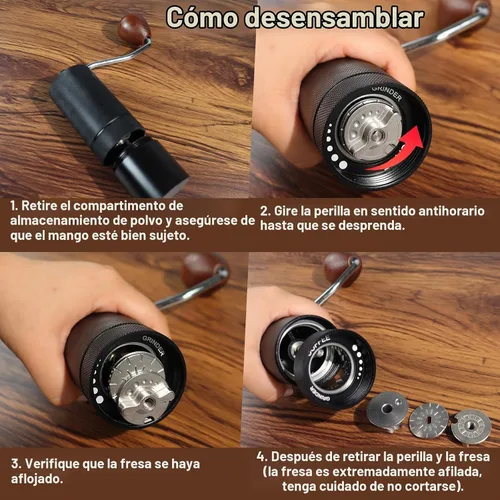 Cómo desensamblar

GRINDER

1. Retire el compartimento de almacenamiento de polvo y asegúrese de que el mango esté bien sujeto.

2. Gire la perilla en sentido antihorario hasta que se desprenda.

GRINDER

COFFEE GRINDER

3. Verifique que la fresa se haya aflojado.

4. Después de retirar la perilla y la fresa (la fresa es extremadamente afilada, tenga cuidado de no cortarse).