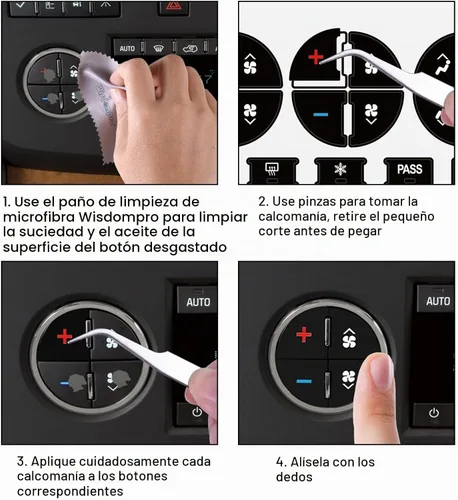 AUTO

PASS

1. Use el paño de limpieza de microfibra Wisdompro para limpiar la suciedad y el aceite de la superficie del botón desgastado

2. Use pinzas para tomar la calcomanía, retire el pequeño corte antes de pegar

AUTO

AUTO

3. Aplique cuidadosamente cada calcomanía a los botones correspondientes

4. Alísela con los dedos