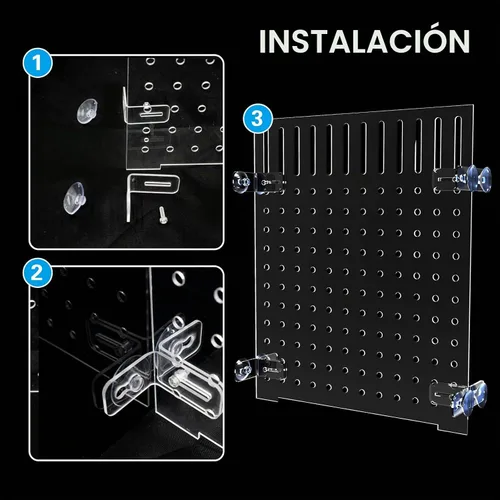 INSTALACIÓN

1

2

3