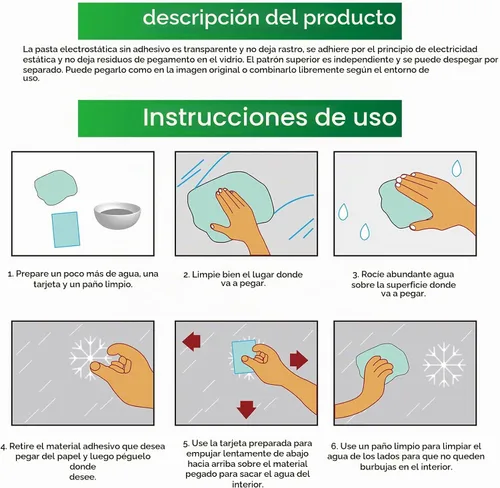 descripción del producto

La pasta electrostática sin adhesivo es transparente y no deja rastro, se adhiere por el principio de electricidad estática y no deja residuos de pegamento en el vidrio. El patrón superior es independiente y se puede despegar por separado. Puede pegarlo como en la imagen original o combinarlo libremente según el entorno de uso.

Instrucciones de uso

1. Prepare un poco más de agua, una tarjeta y un paño limpio.

2. Limpie bien el lugar donde va a pegar.

3. Rocíe abundante agua sobre la superficie donde va a pegar.

4. Retire el material adhesivo que desea pegar del papel y luego péguelo donde desee.

5. Use la tarjeta preparada para empujar lentamente de abajo hacia arriba sobre el material pegado para sacar el agua del interior.

6. Use un paño limpio para limpiar el agua de los lados para que no queden burbujas en el interior.