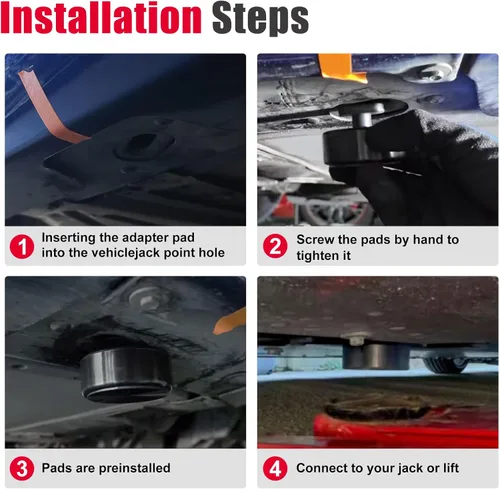 Installation Steps

1 Inserting the adapter pad into the vehiclejack point hole

2 Screw the pads by hand to tighten it

3 Pads are preinstalled

4 Connect to your jack or lift