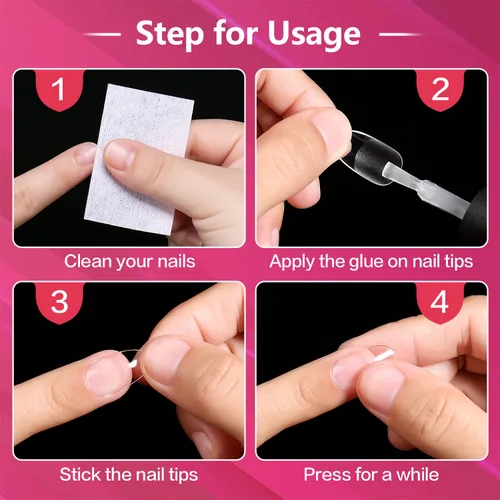 Step for Usage

1

Clean your nails

2

Apply the glue on nail tips

3

Stick the nail tips

4

Press for a while